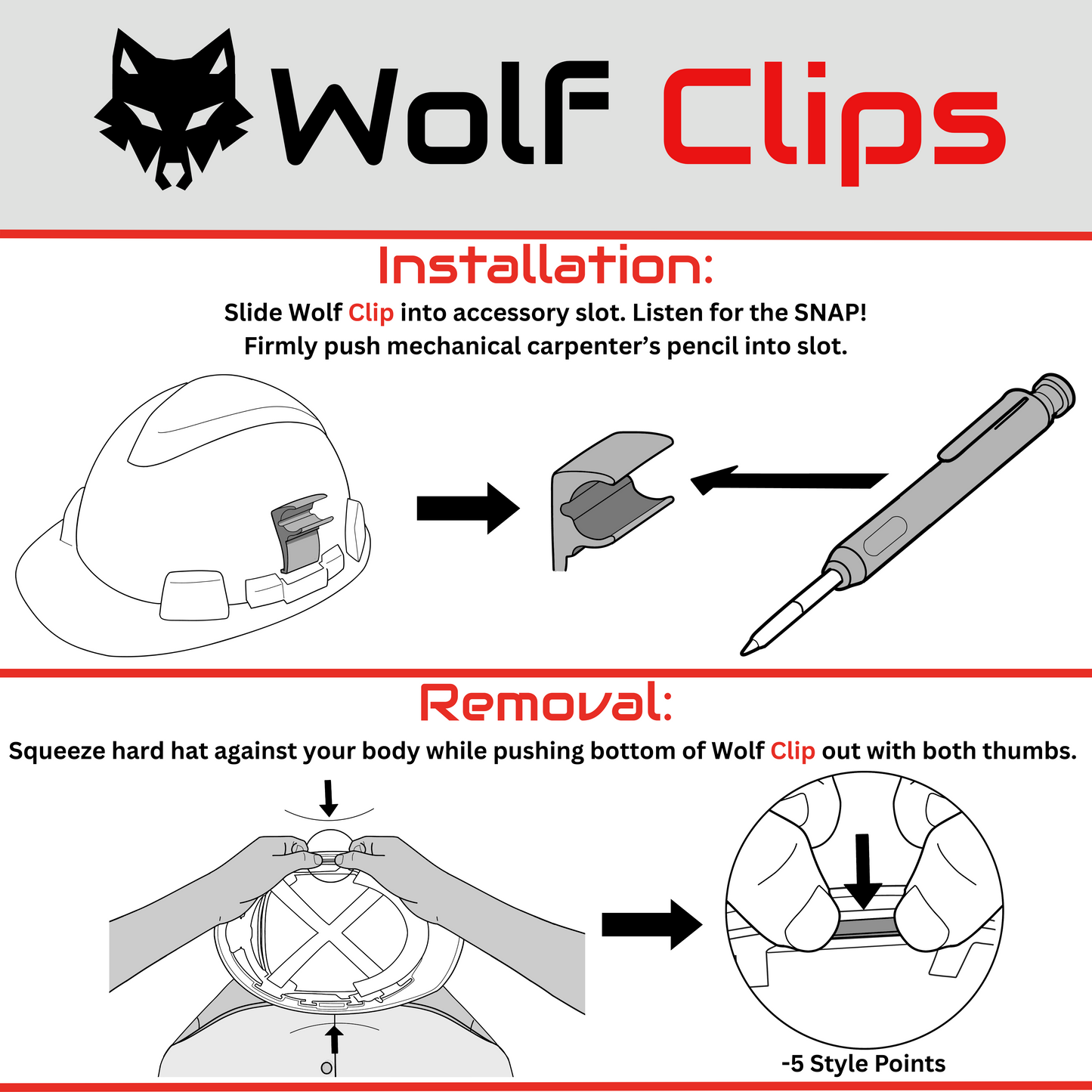 Wolf Clips

Installation:

Slide Wolf Clip into accessory slot. Listen for the SNAP!
Firmly push mechanical carpenter's pencil into slot.

Removal:

Squeeze hard hat against your body while pushing bottom of Wolf Clip out with both thumbs.

-5 Style Points