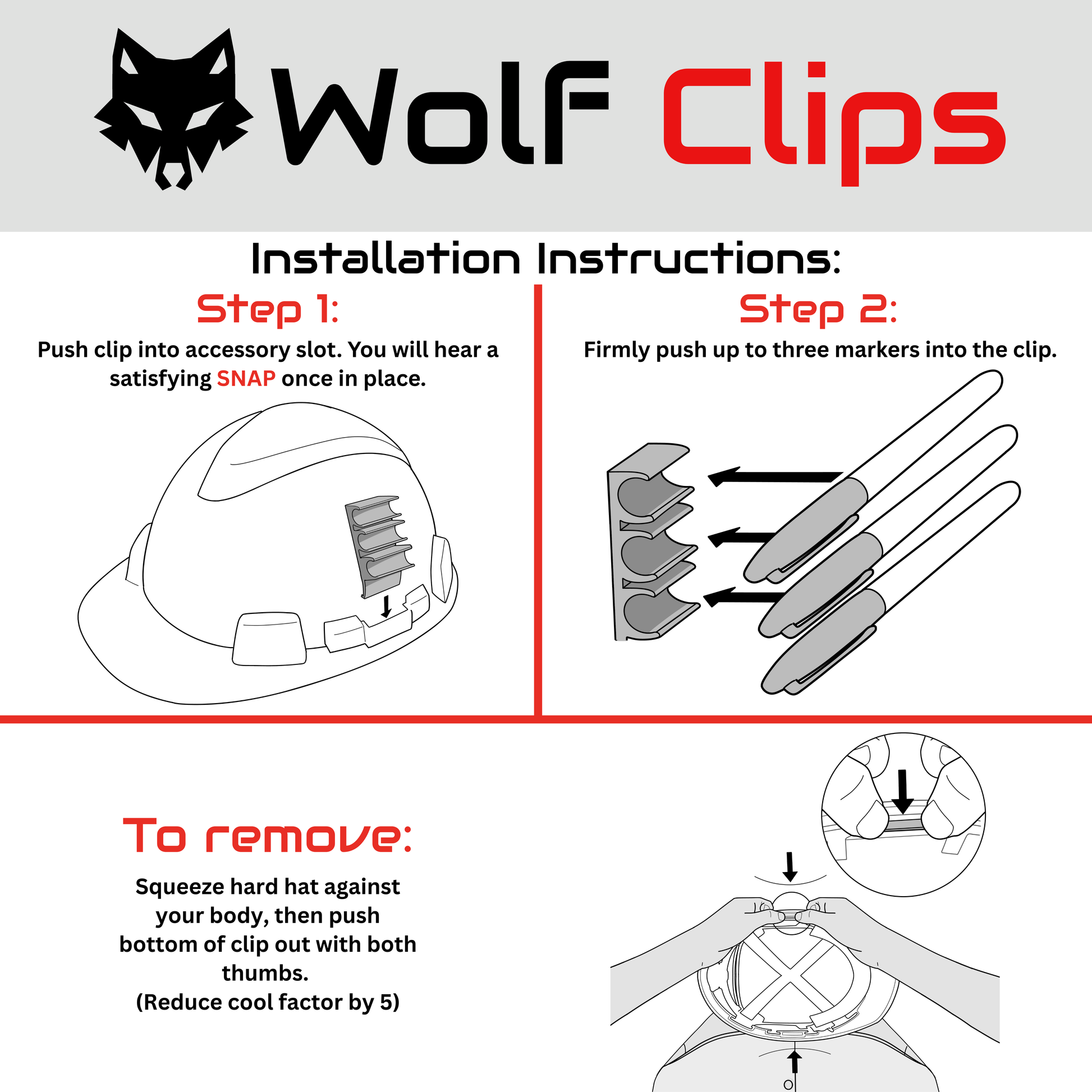 Wolf Clips

Installation Instructions:

Step 1:

Push clip into accessory slot. You will hear a satisfying SNAP once in place.

Step 2:

Firmly push up to three markers into the clip.

To remove:

Squeeze hard hat against your body, then push bottom of clip out with both thumbs.
(Reduce cool factor by 5)