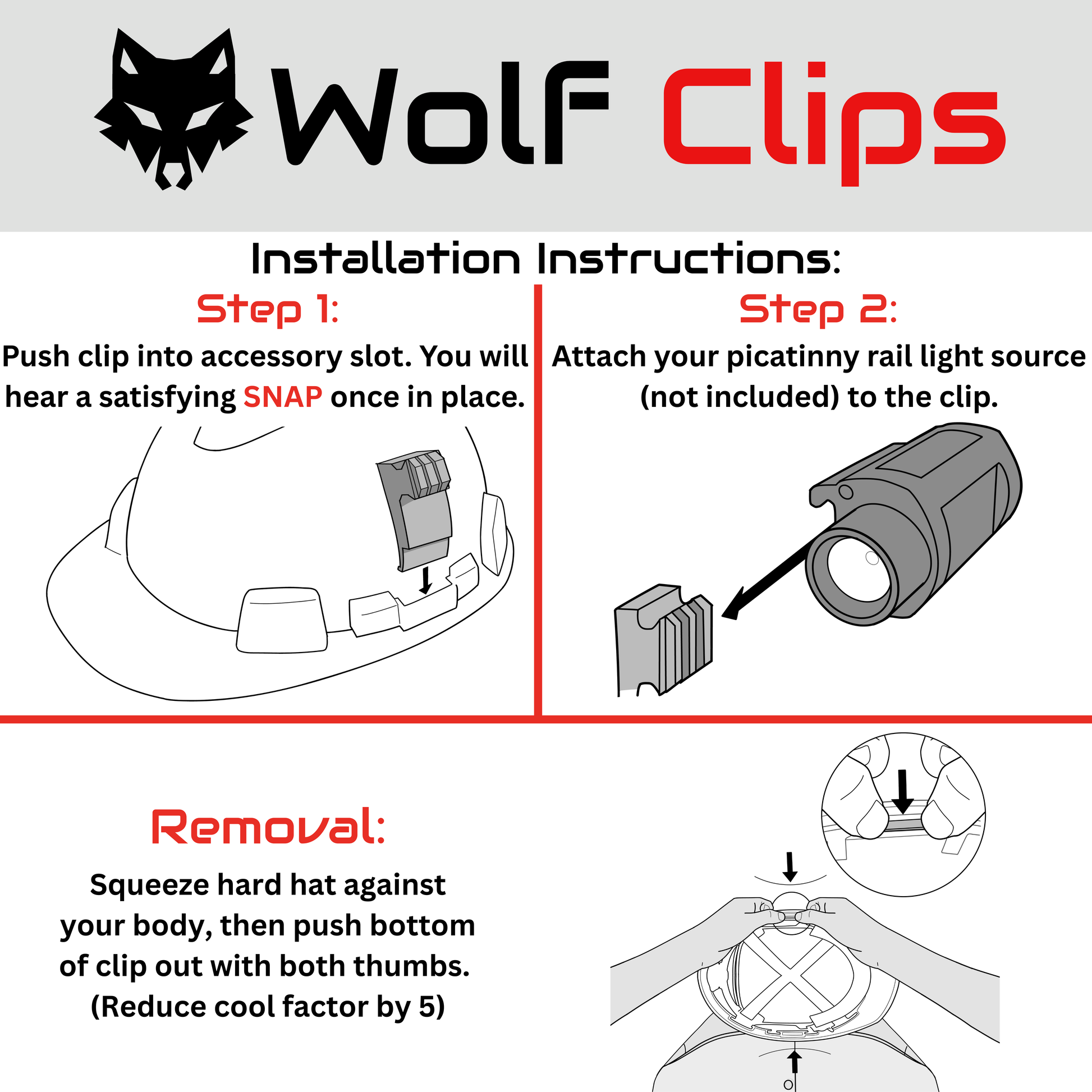 Wolf Clips

Installation Instructions:

Step 1:

Push clip into accessory slot. You will hear a satisfying SNAP once in place.

Step 2:

Attach your picatinny rail light source (not included) to the clip.

Removal:

Squeeze hard hat against your body, then push bottom of clip out with both thumbs. (Reduce cool factor by 5)