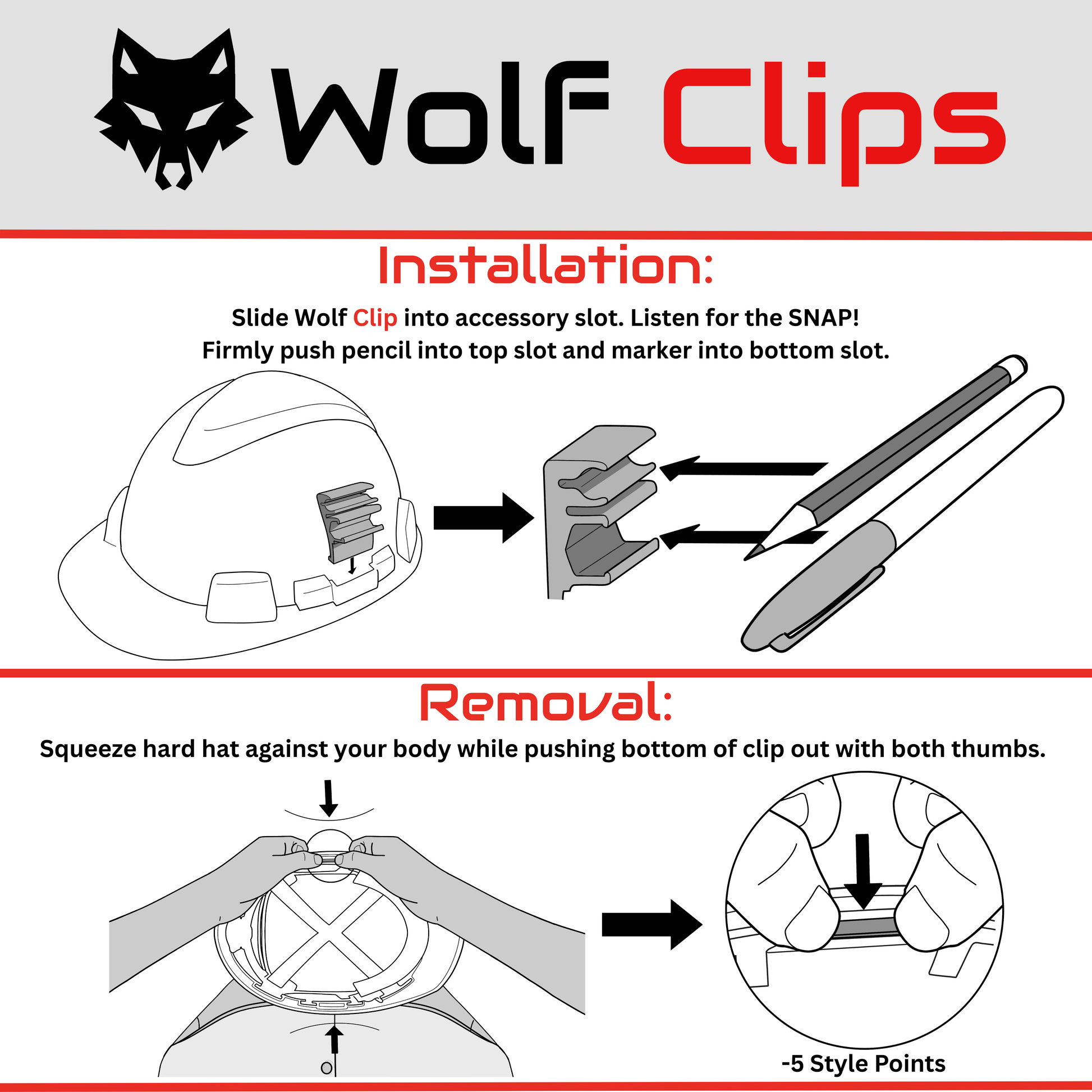 Wolf Clips

Installation:

Slide Wolf Clip into accessory slot. Listen for the SNAP! Firmly push pencil into top slot and marker into bottom slot.

Removal:

Squeeze hard hat against your body while pushing bottom of clip out with both thumbs.

-5 Style Points