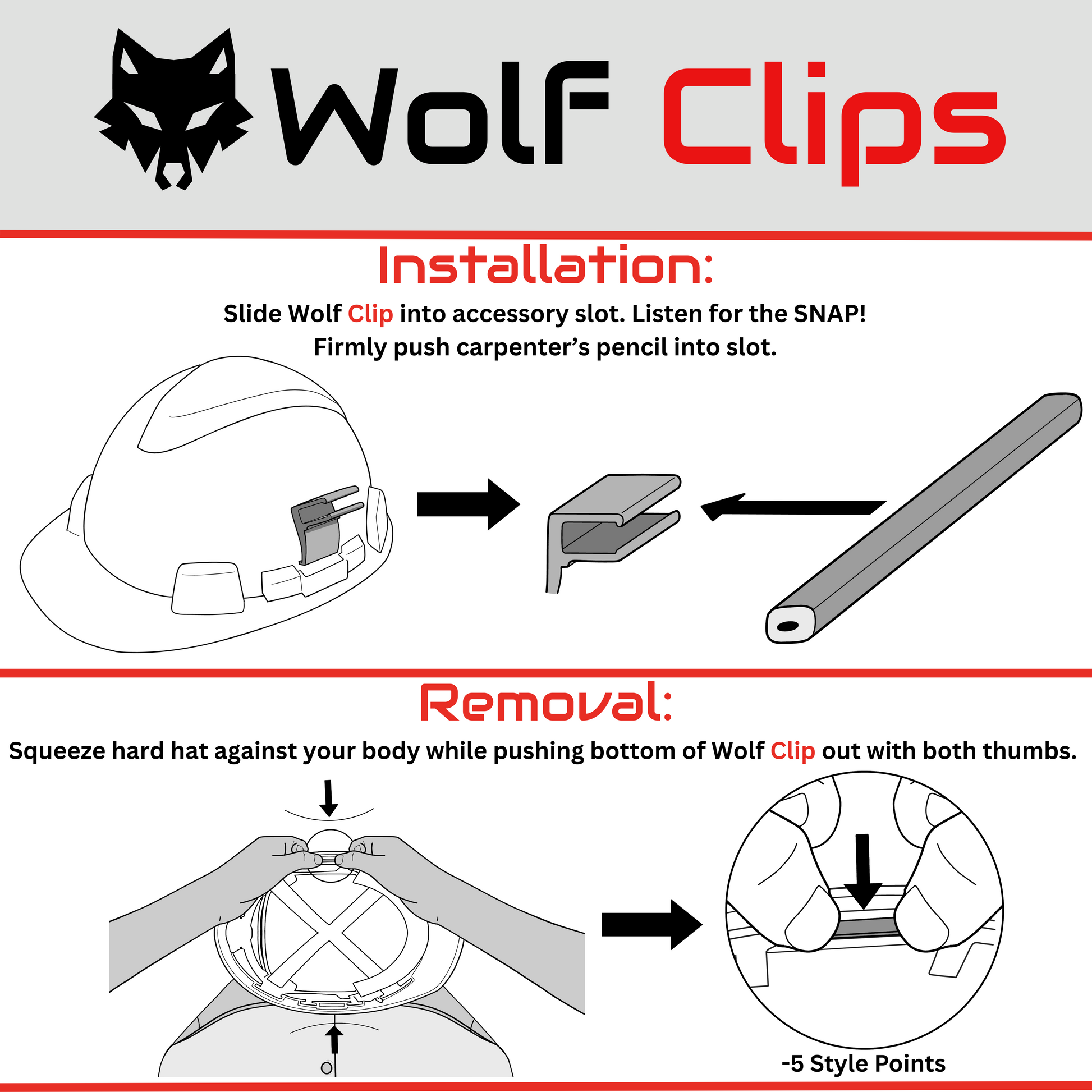 Wolf Clips

Installation:

Slide Wolf Clip into accessory slot. Listen for the SNAP!
Firmly push carpenter's pencil into slot.

Removal:

Squeeze hard hat against your body while pushing bottom of Wolf Clip out with both thumbs.

-5 Style Points