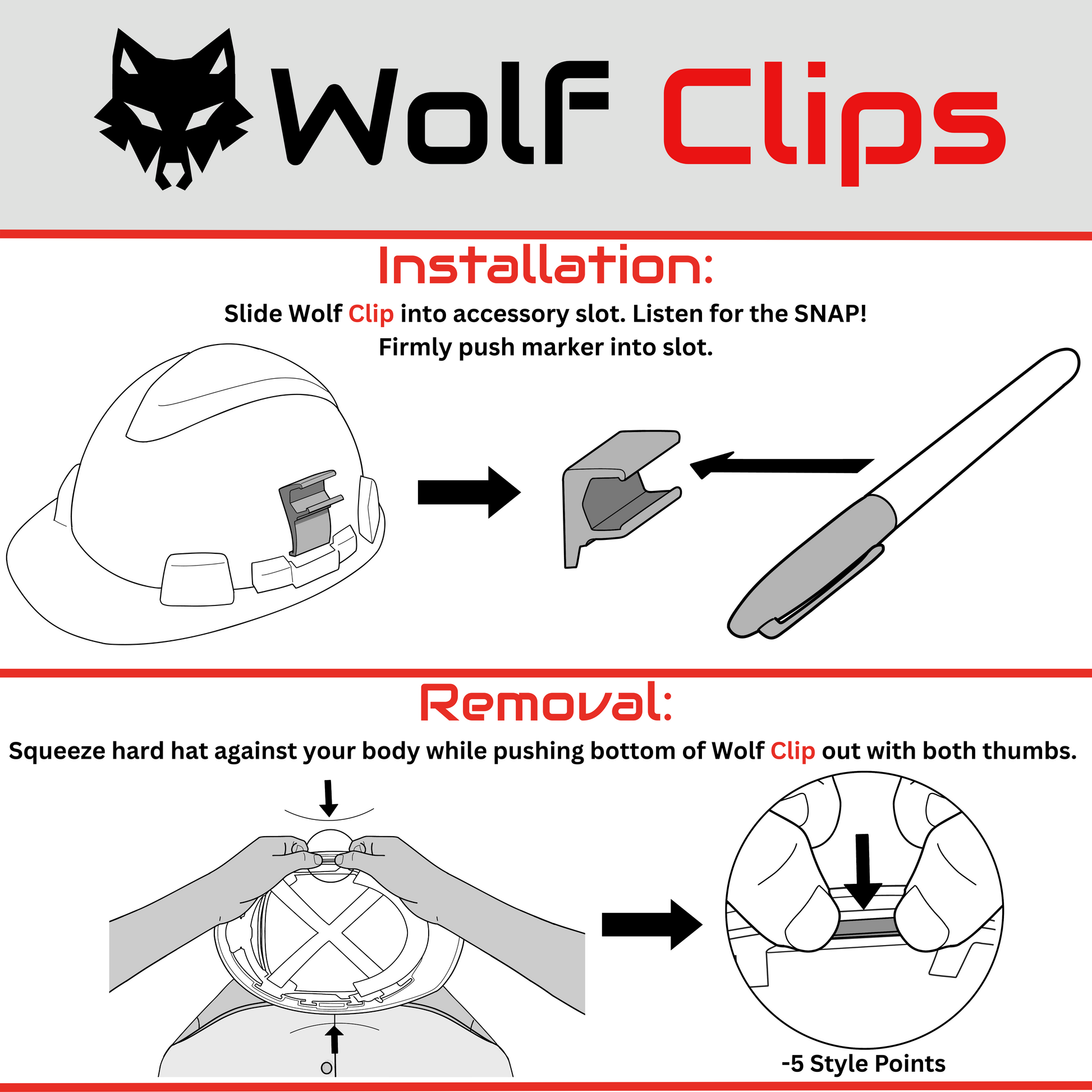 Wolf Clips

Installation:

Slide Wolf Clip into accessory slot. Listen for the SNAP!
Firmly push marker into slot.

Removal:

Squeeze hard hat against your body while pushing bottom of Wolf Clip out with both thumbs.

-5 Style Points