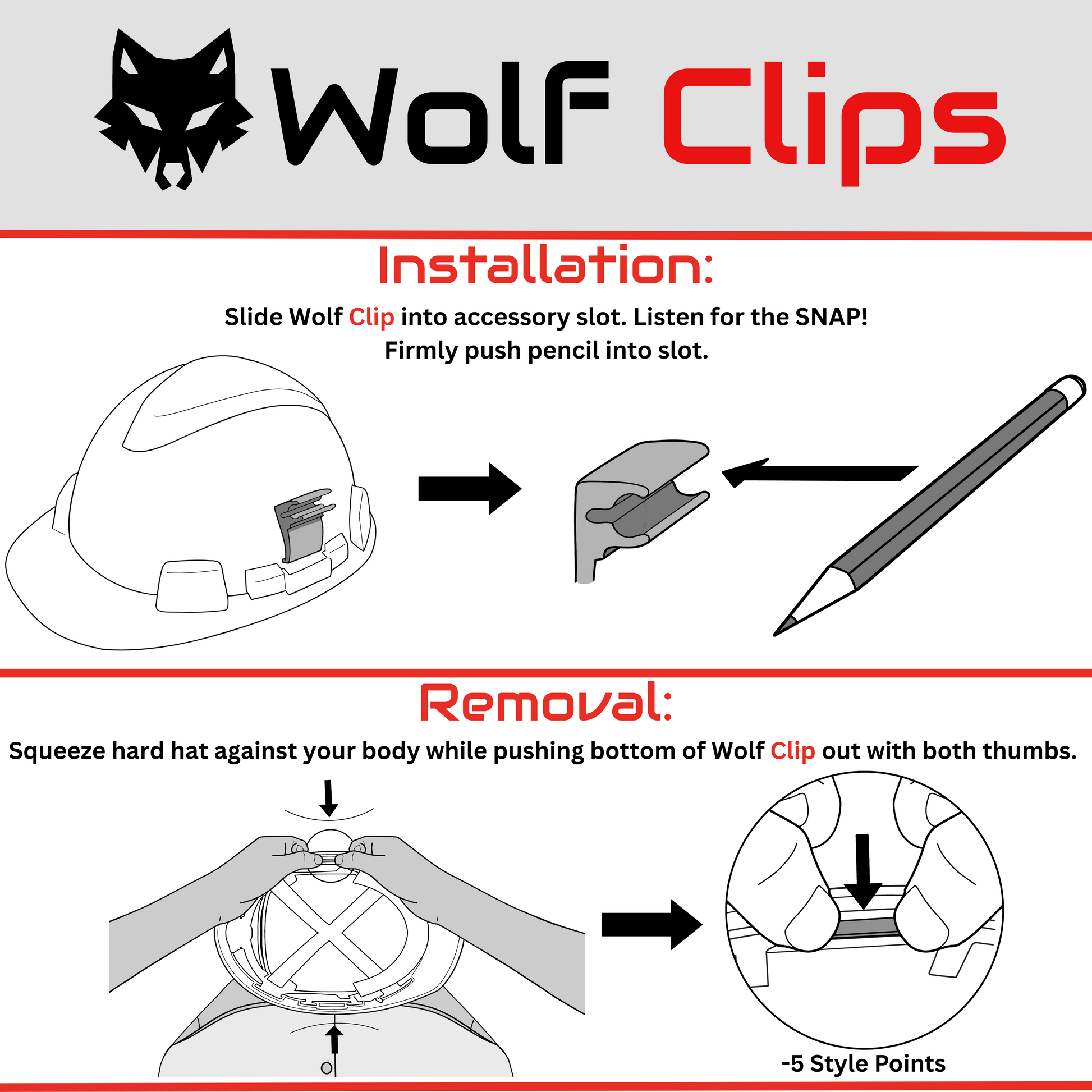 Wolf Clips

Installation:

Slide Wolf Clip into accessory slot. Listen for the SNAP!
Firmly push pencil into slot.

Removal:

Squeeze hard hat against your body while pushing bottom of Wolf Clip out with both thumbs.

-5 Style Points